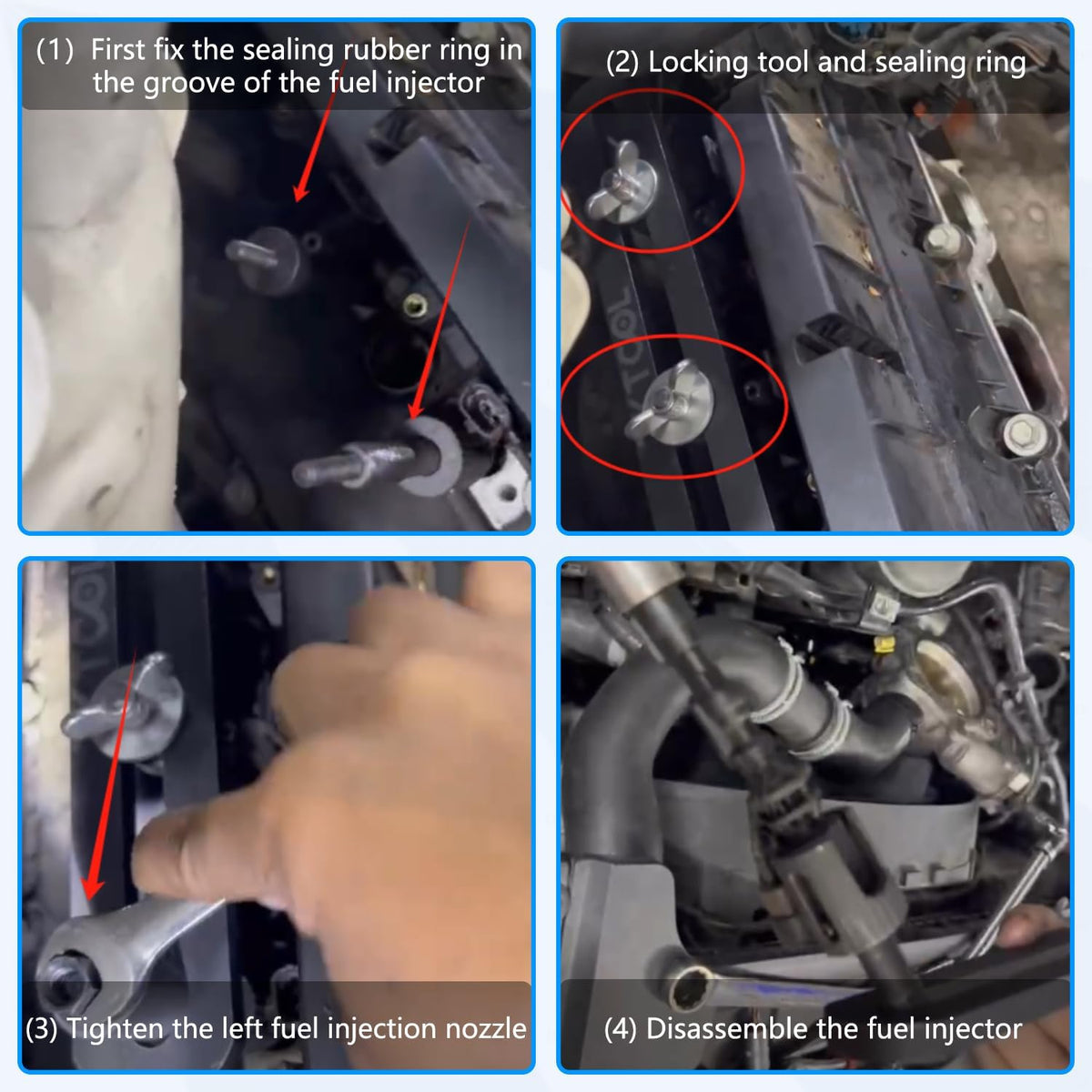 (1) First fix the sealing rubber ring in the groove of the fuel injector

(2) Locking tool and sealing ring

TOOL

(3) Tighten the left fuel injection nozzle

(4) Disassemble the fuel injector